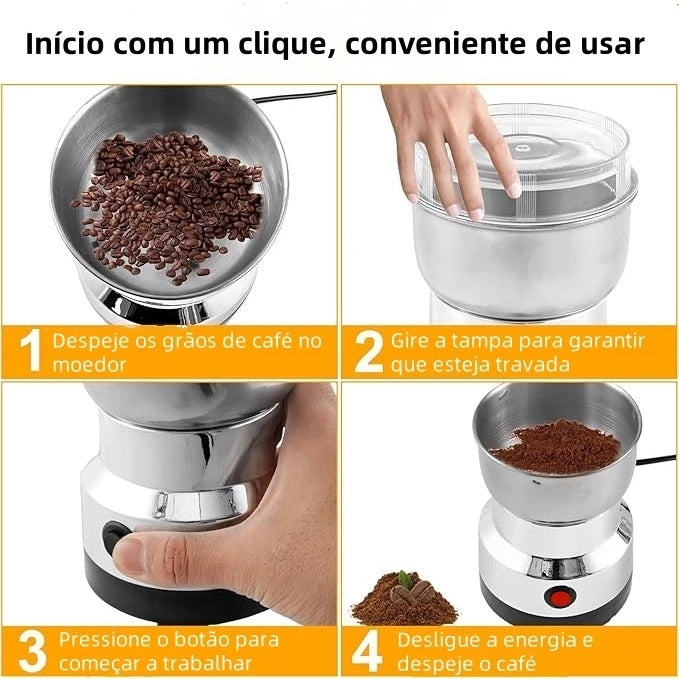 Início com um clique, conveniente de usar

1 Despeje os grãos de café no moedor

2 Gire a tampa para garantir que esteja travada

3 Pressione o botão para começar a trabalhar

4 Desligue a energia e despeje o café